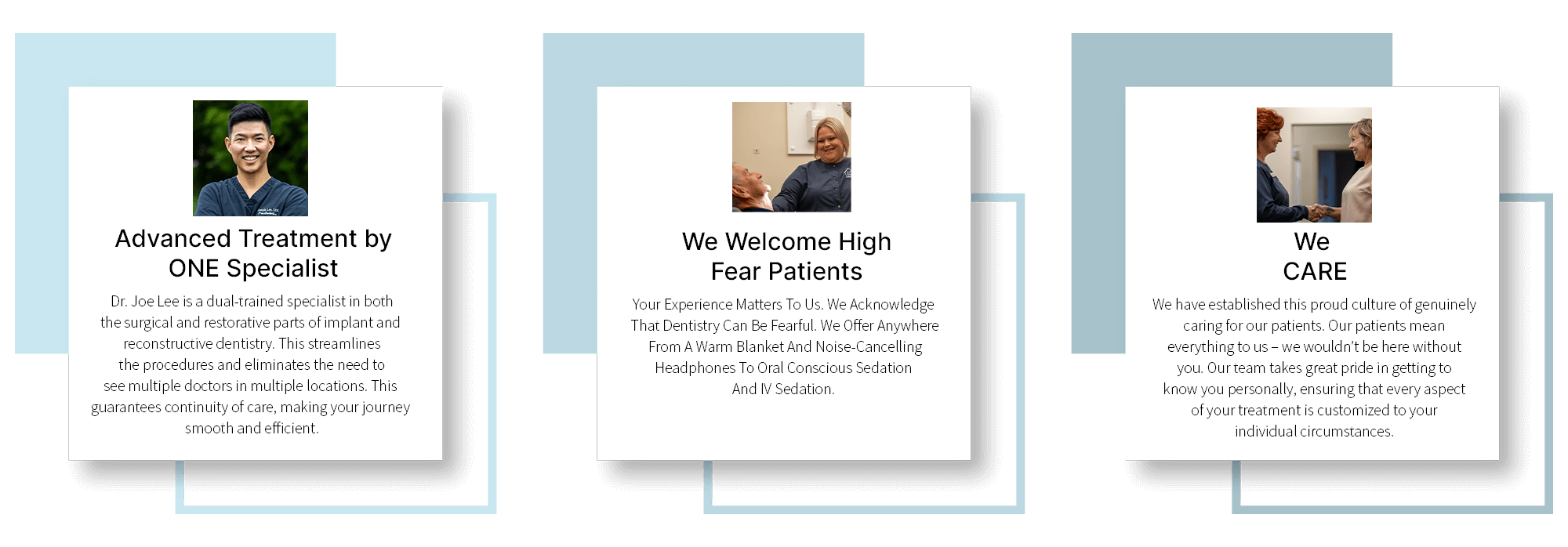 Advanced Treatment by ONE Specialist

Dr. Joe Lee is a dual-trained specialist in both the surgical and restorative parts of implant and reconstructive dentistry. This streamlines the procedures and eliminates the need to see multiple doctors in multiple locations. This guarantees continuity of care, making your journey smooth and efficient.

We Welcome High Fear Patients

Your Experience Matters To Us. We Acknowledge That Dentistry Can Be Fearful. We Offer Anywhere From A Warm Blanket And Noise-Cancelling Headphones To Oral Conscious Sedation And IV Sedation.

We CARE

We have established this proud culture of genuinely caring for our patients. Our patients mean everything to us – we wouldn't be here without you. Our team takes great pride in getting to know you personally, ensuring that every aspect of your treatment is customized to your individual circumstances.